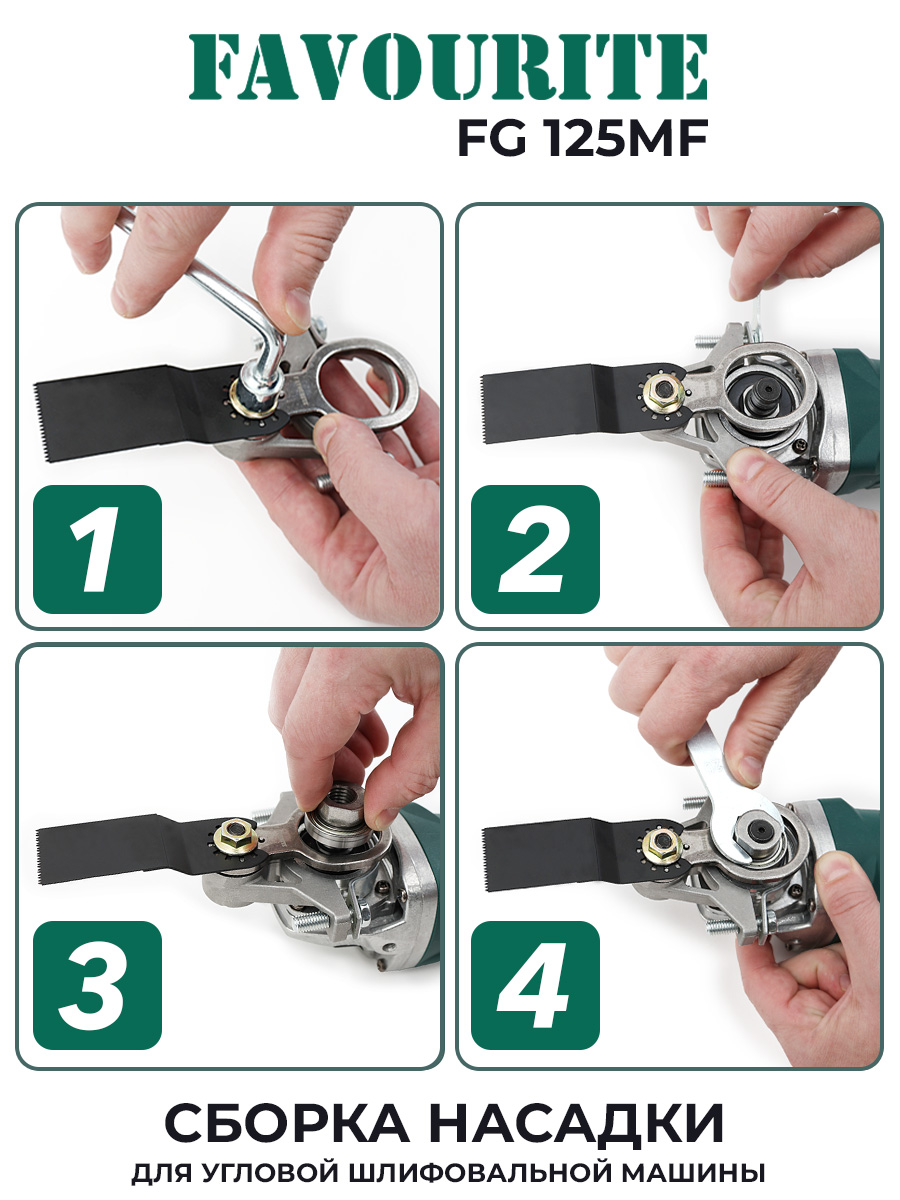 FAVOURITE
FG 125MF

1

2

3

4

СБОРКА НАСАДКИ
ДЛЯ УГЛОВОЙ ШЛИФОВАЛЬНОЙ МАШИНЫ